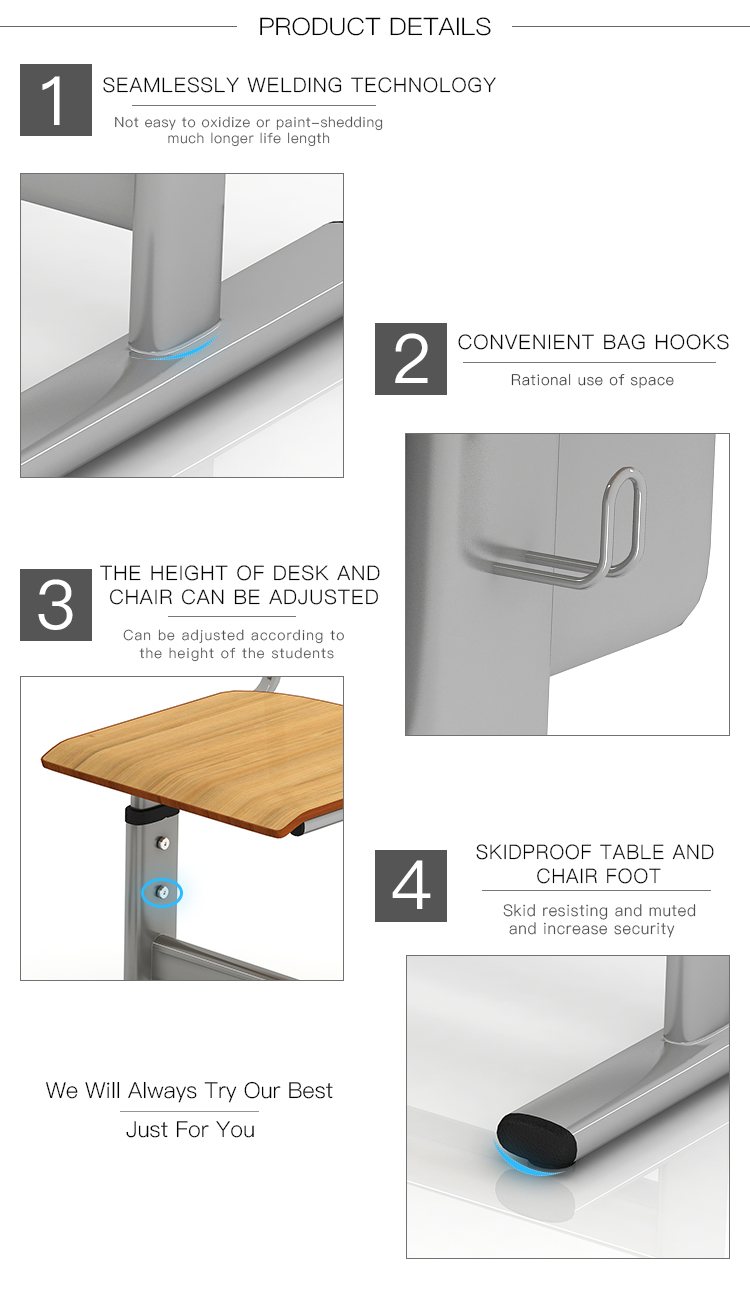 PRODUCT DETAILS

1

SEAMLESSLY WELDING TECHNOLOGY

Not easy to oxidize or paint-shedding much longer life length

2

CONVENIENT BAG HOOKS

Rational use of space

3

THE HEIGHT OF DESK AND CHAIR CAN BE ADJUSTED

Can be adjusted according to the height of the students

4

SKIDPROOF TABLE AND CHAIR FOOT

Skid resisting and muted and increase security

We Will Always Try Our Best

Just For You